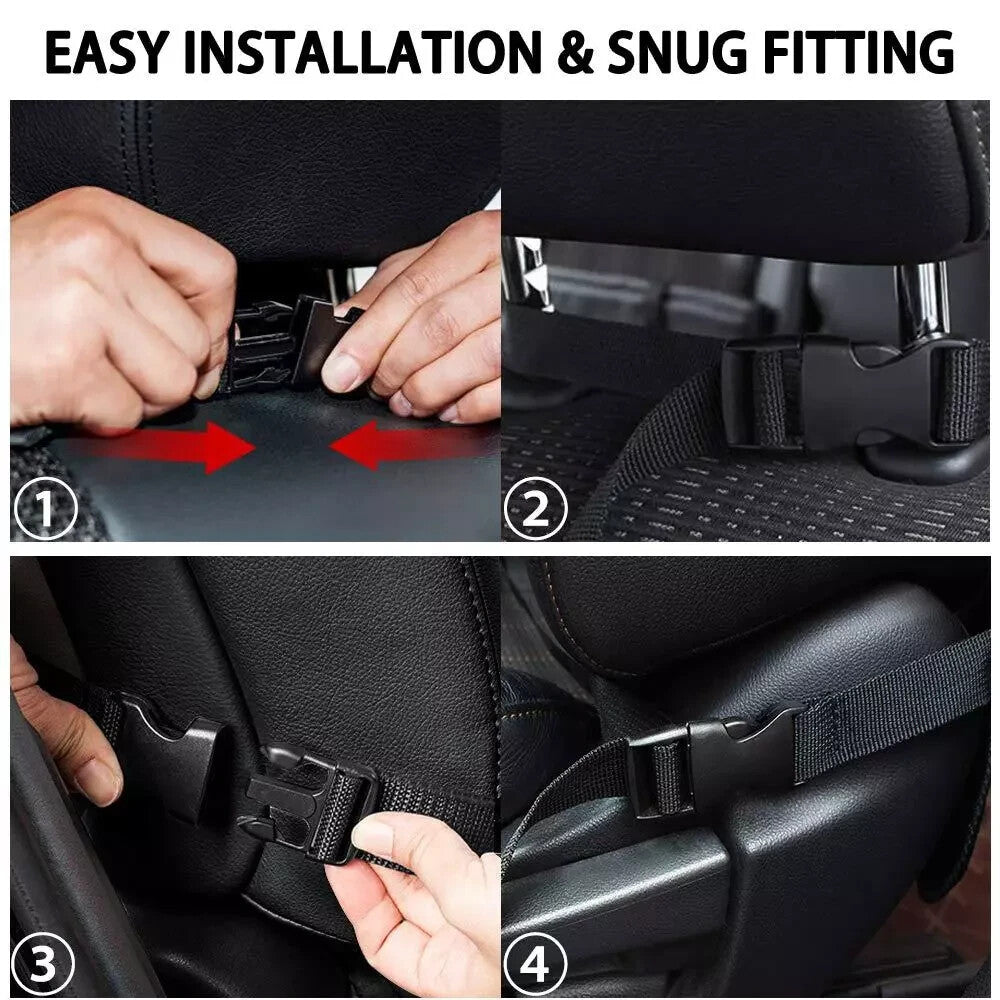 EASY INSTALLATION & SNUG FITTING

①

②

③

④